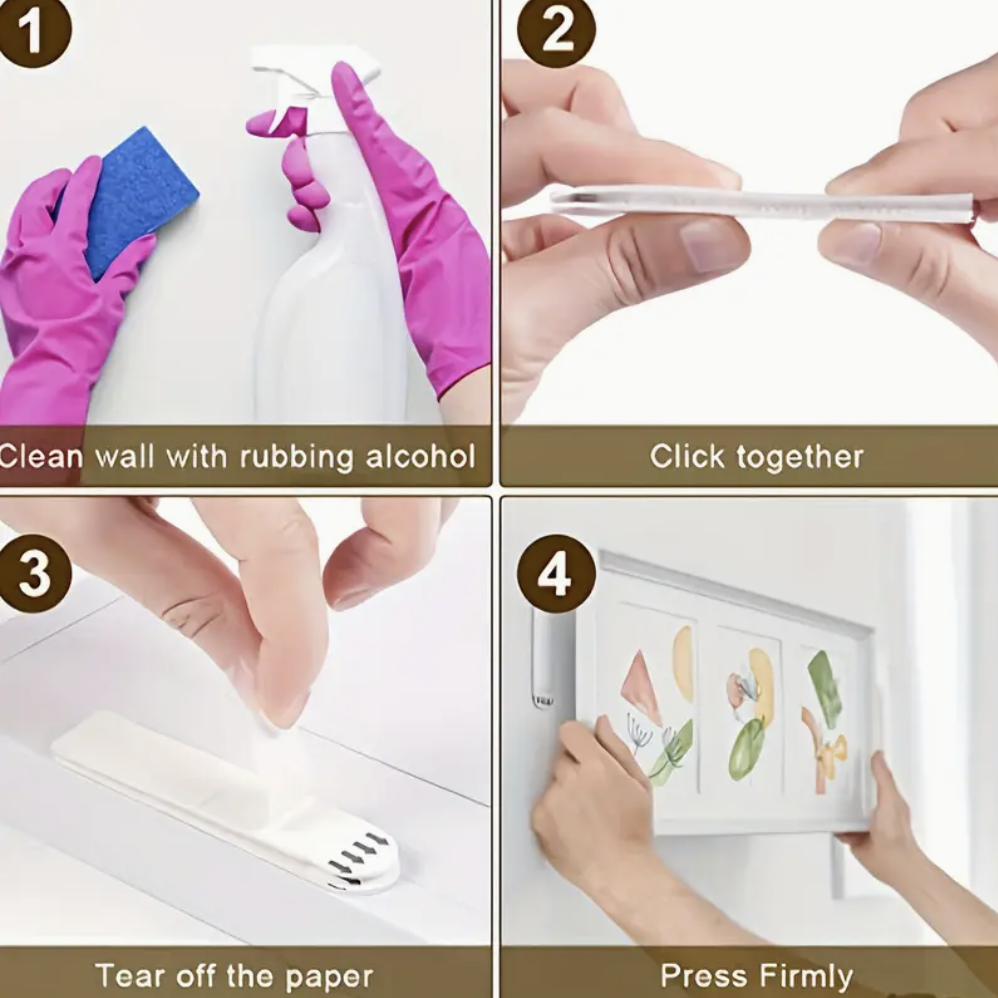 1

Clean wall with rubbing alcohol

2

Click together

3

Tear off the paper

4

Press Firmly